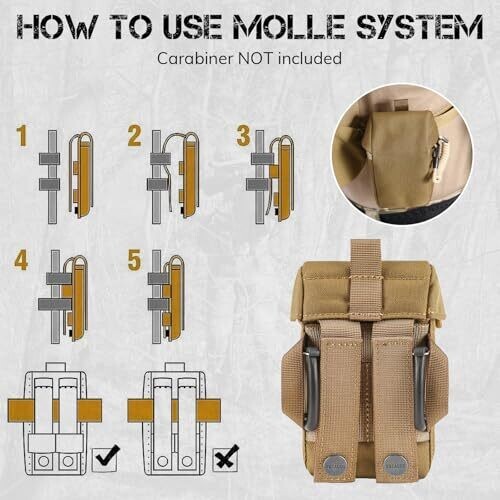 HOW TO USE MOLLE SYSTEM

Carabiner NOT included

1

2

3

4

5