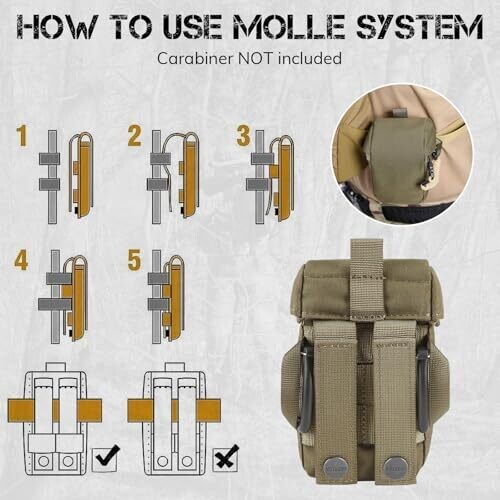 HOW TO USE MOLLE SYSTEM

Carabiner NOT included

1

2

3

4

5